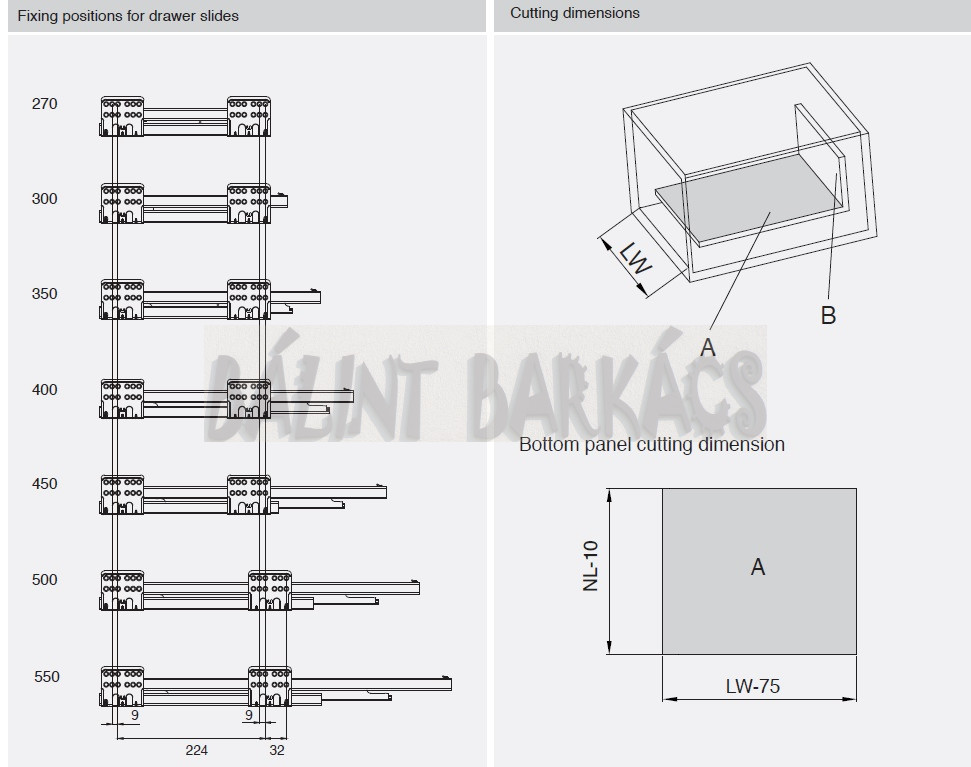 Fixing positions for drawer slides

270

300

350

400

450

500

550

9

9

224

32

Cutting dimensions

LW

B

A

BÁLINT BARKÁCS

Bottom panel cutting dimension

NL-10

A

LW-75